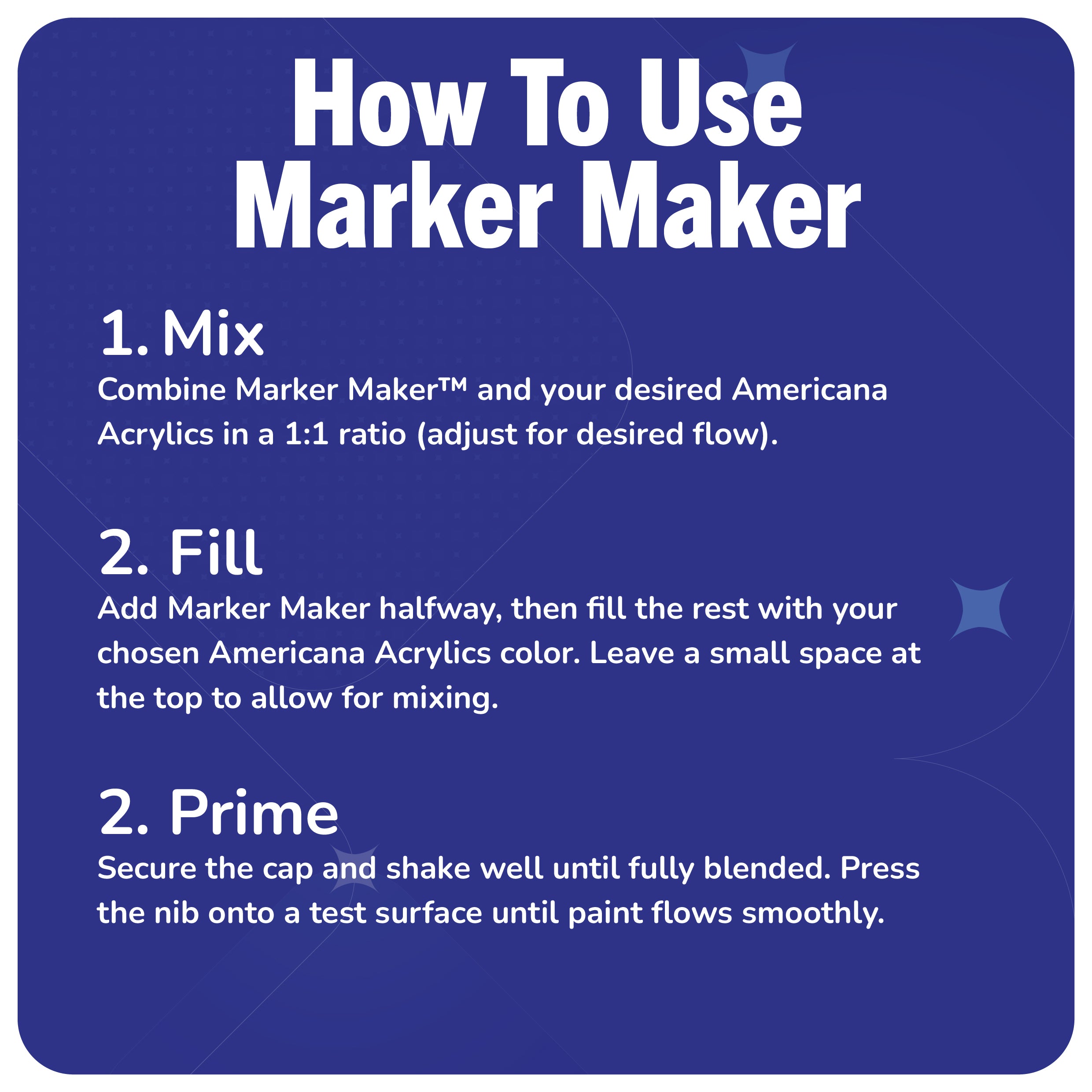 How To Use Marker Maker

1. Mix
Combine Marker Maker™ and your desired Americana Acrylics in a 1:1 ratio (adjust for desired flow).

2. Fill
Add Marker Maker halfway, then fill the rest with your chosen Americana Acrylics color. Leave a small space at the top to allow for mixing.

2. Prime
Secure the cap and shake well until fully blended. Press the nib onto a test surface until paint flows smoothly.