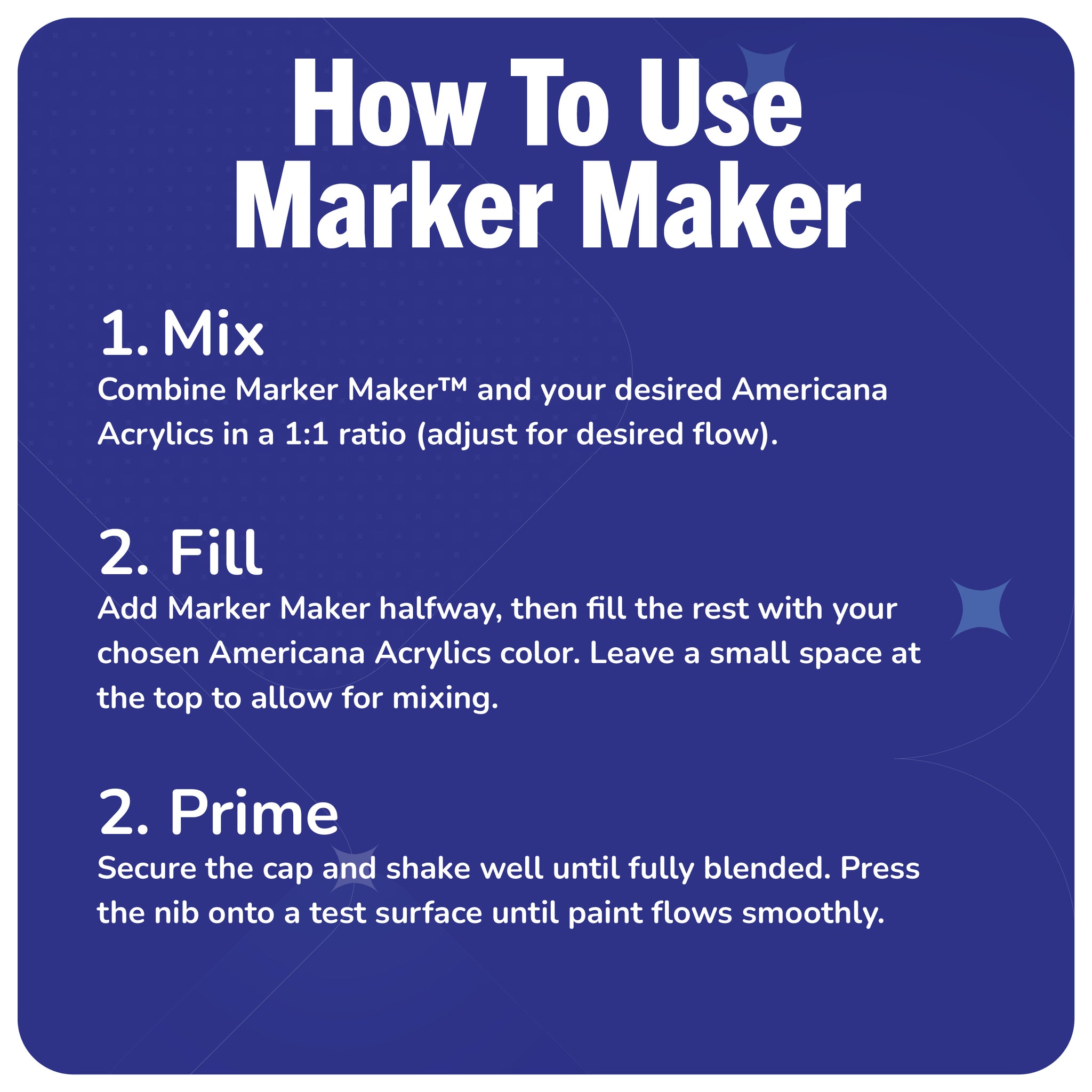 How To Use
Marker Maker

1. Mix
Combine Marker Maker™ and your desired Americana Acrylics in a 1:1 ratio (adjust for desired flow).

2. Fill
Add Marker Maker halfway, then fill the rest with your chosen Americana Acrylics color. Leave a small space at the top to allow for mixing.

2. Prime
Secure the cap and shake well until fully blended. Press the nib onto a test surface until paint flows smoothly.