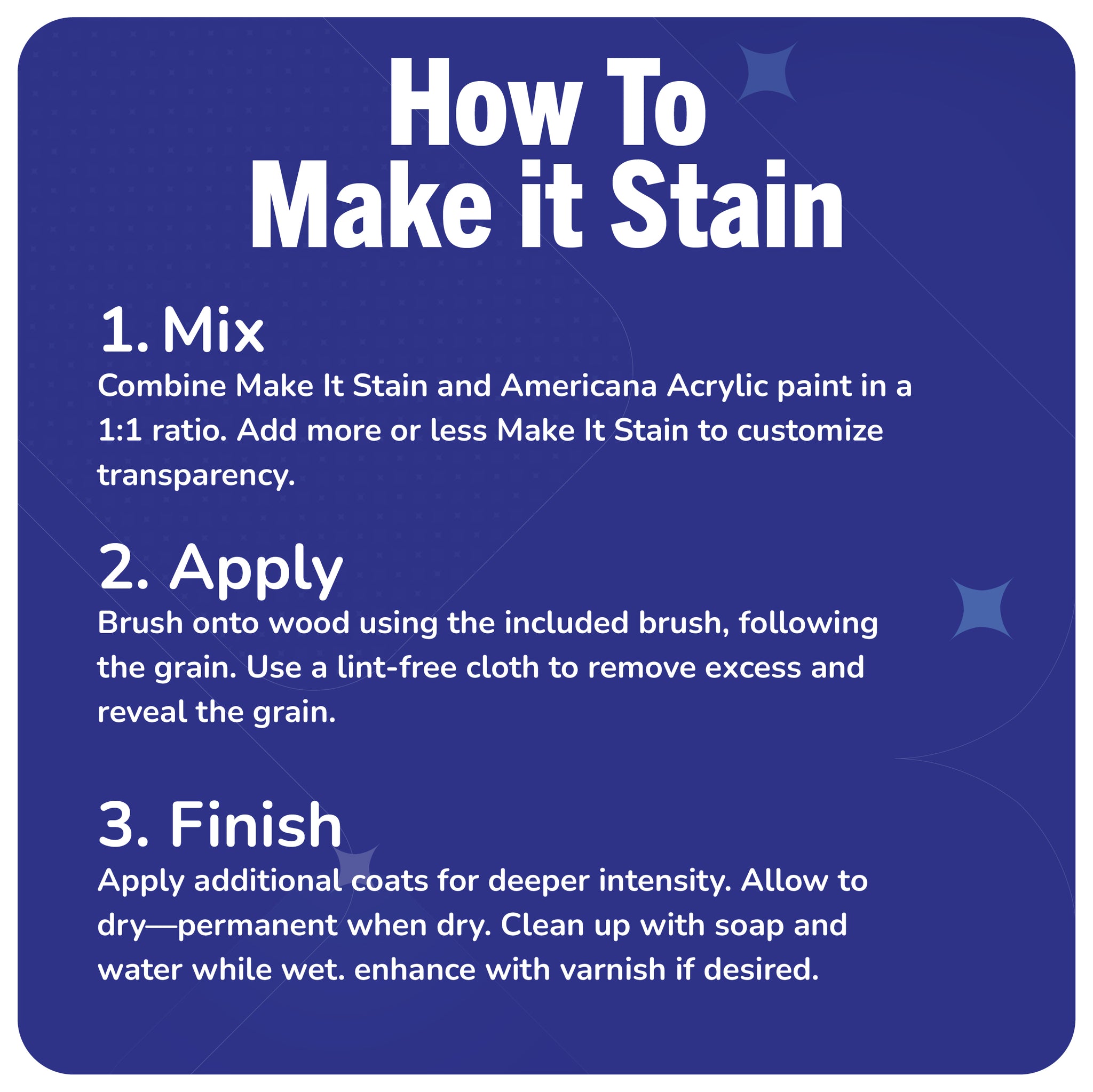 How To
Make it Stain

1. Mix
Combine Make It Stain and Americana Acrylic paint in a 1:1 ratio. Add more or less Make It Stain to customize transparency.

2. Apply
Brush onto wood using the included brush, following the grain. Use a lint-free cloth to remove excess and reveal the grain.

3. Finish
Apply additional coats for deeper intensity. Allow to dry—permanent when dry. Clean up with soap and water while wet. enhance with varnish if desired.